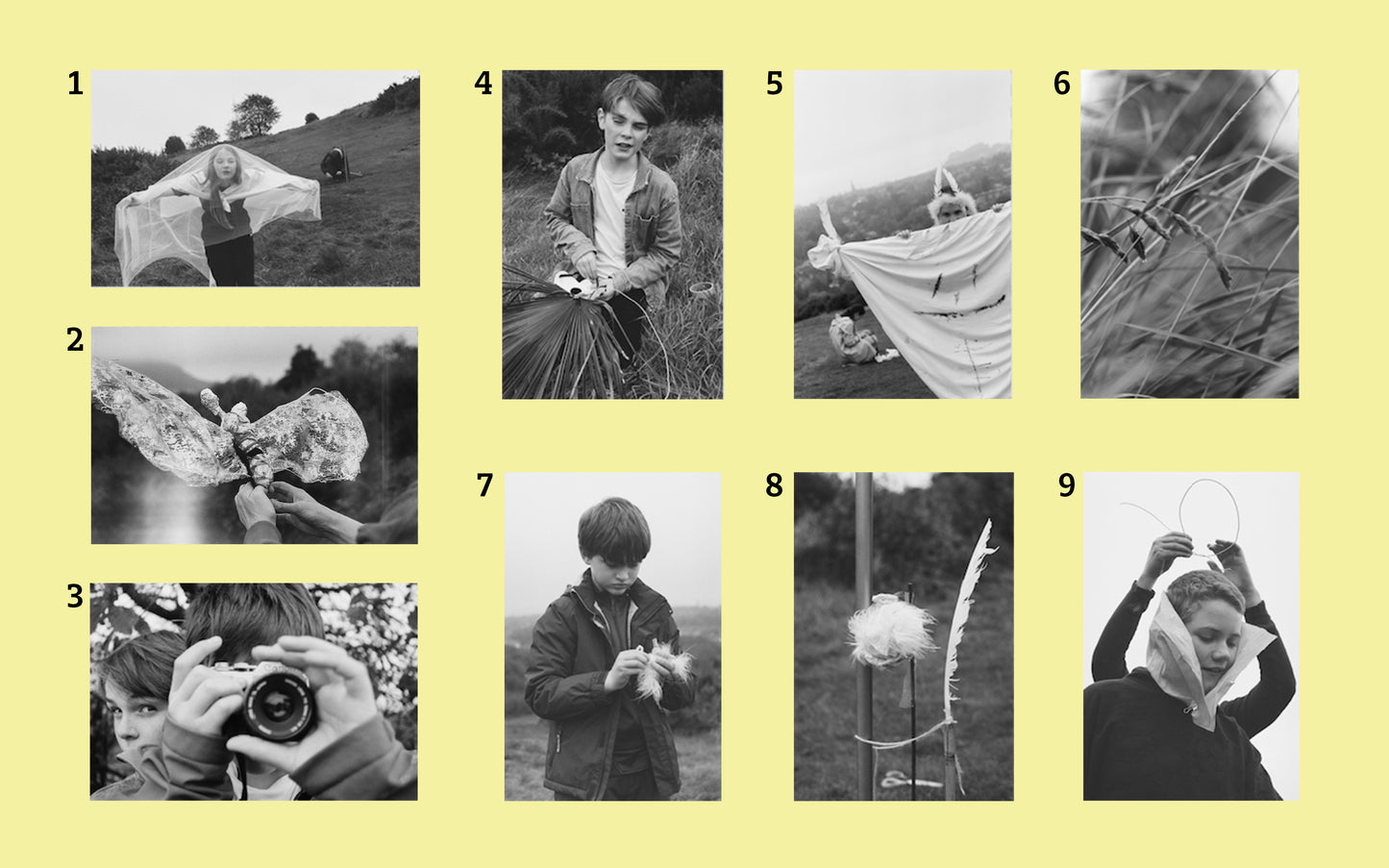 1

2

3

4

5

6

7

8

9